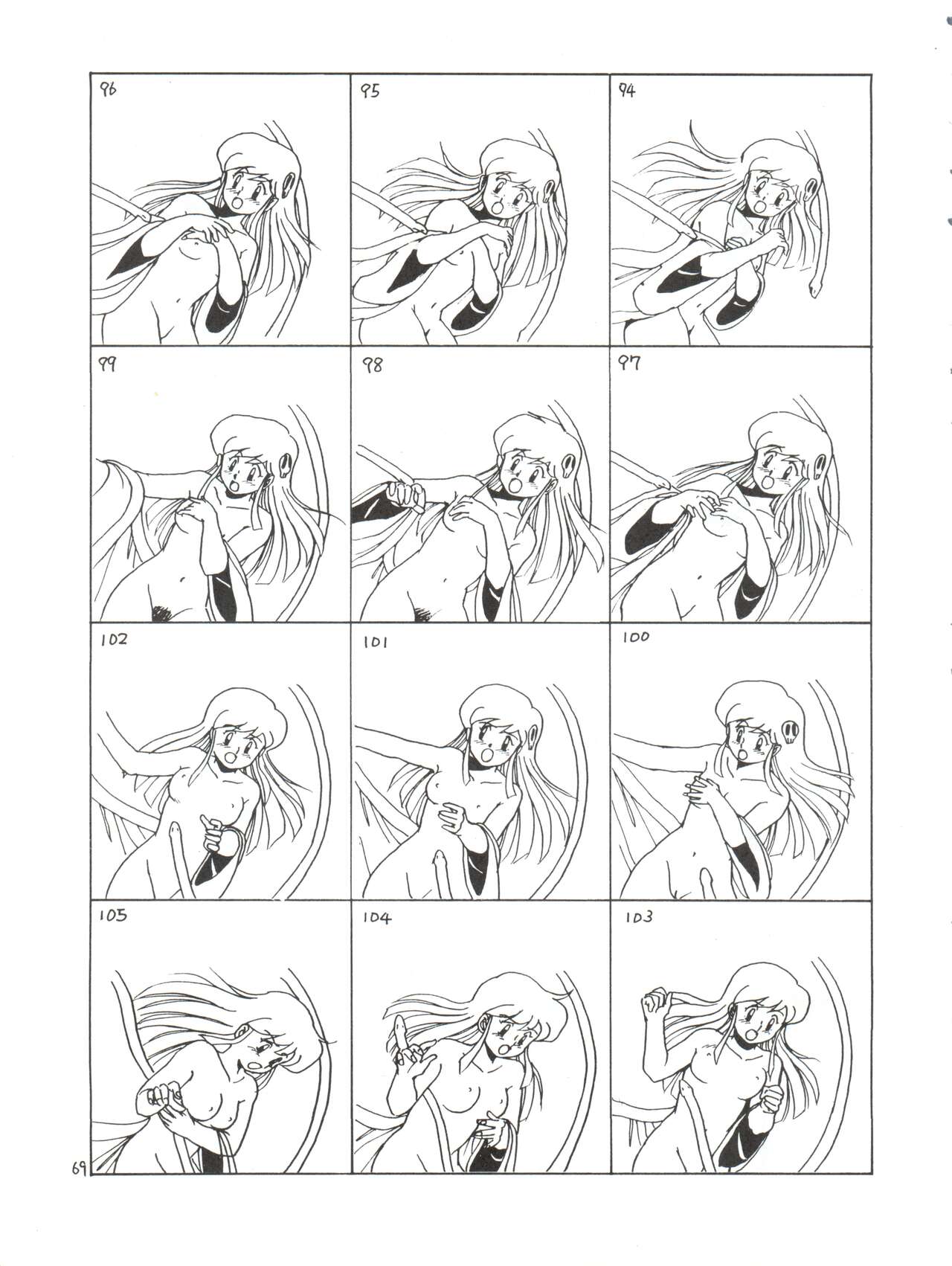 96

95

94

99

98

97

102

101

100

105

104

103

69