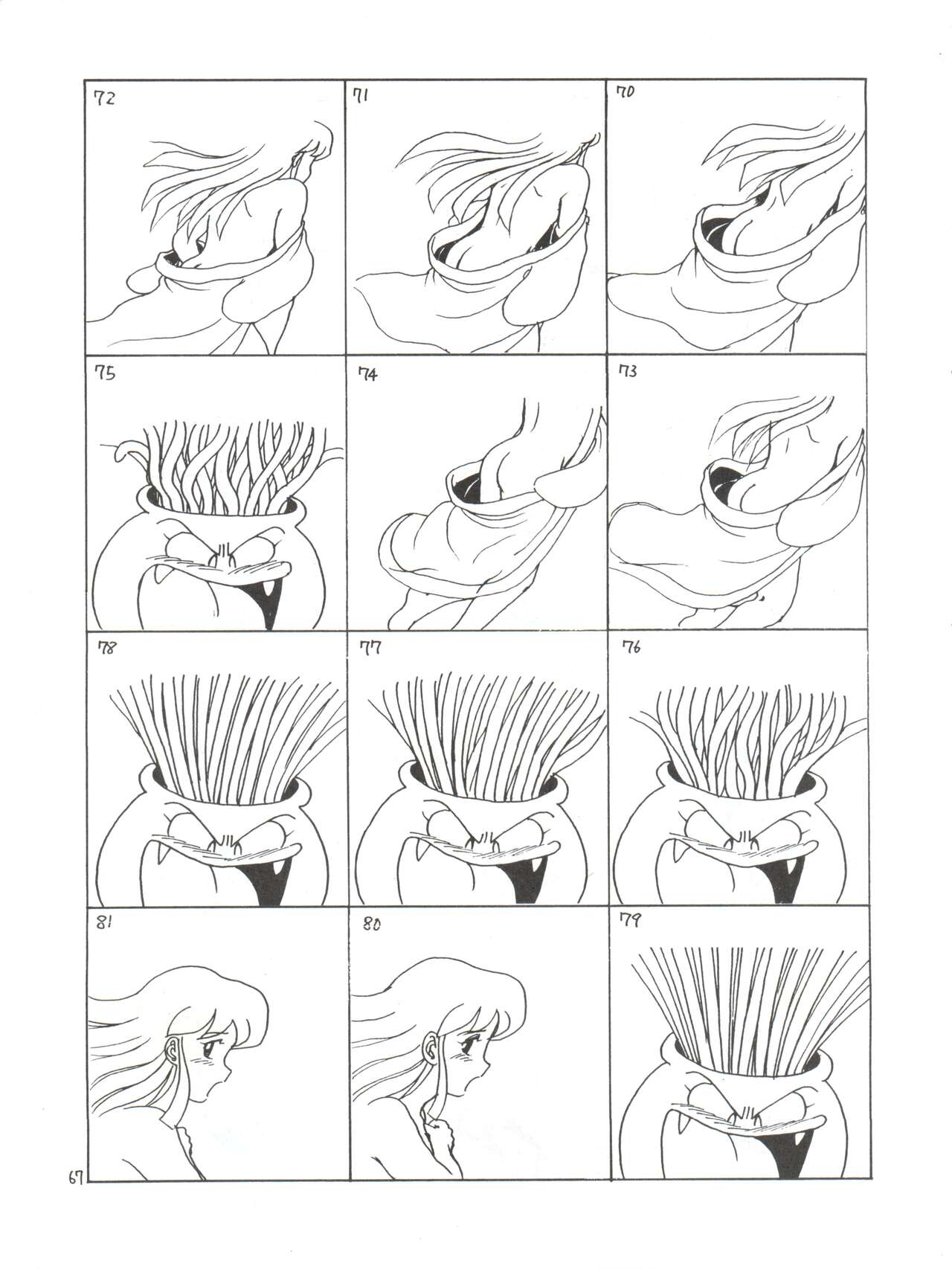 72

71

70

75

74

73

78

77

76

81

80

79

67