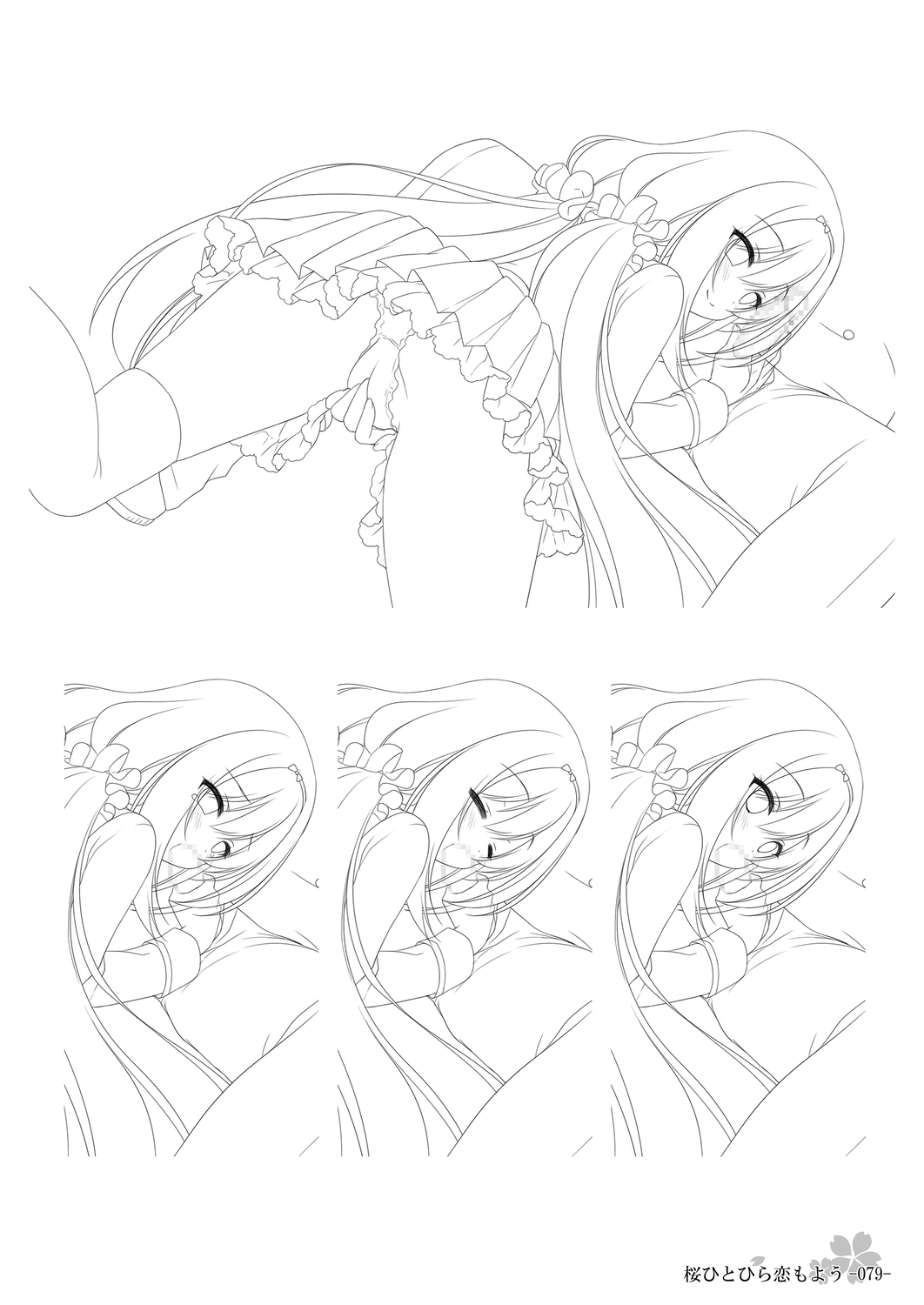 桜ひとひら恋もよう -079-