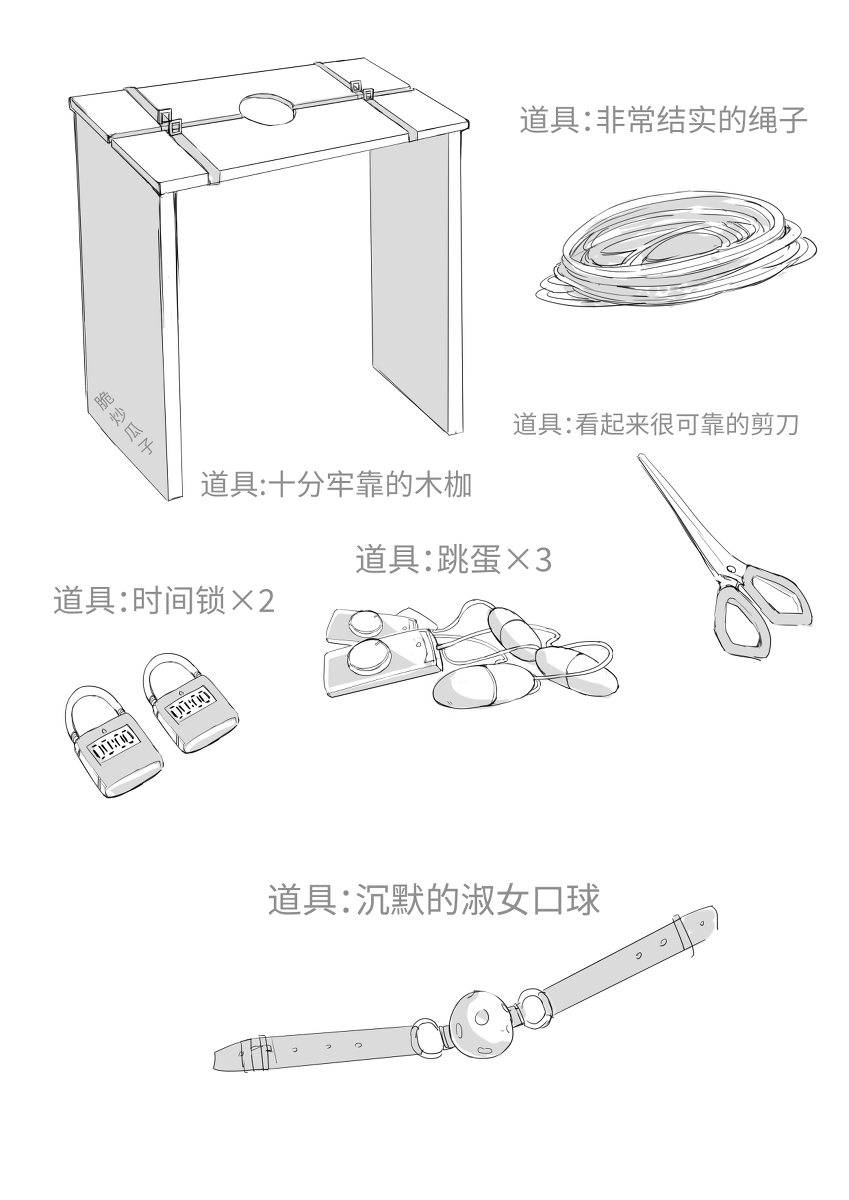 道具:非常结实的绳子

脆炒瓜子

道具:看起来很可靠的剪刀

道具:十分牢靠的木枷

道具:跳蛋×3

道具:时间锁×2

00:00

00:00

道具:沉默的淑女口球