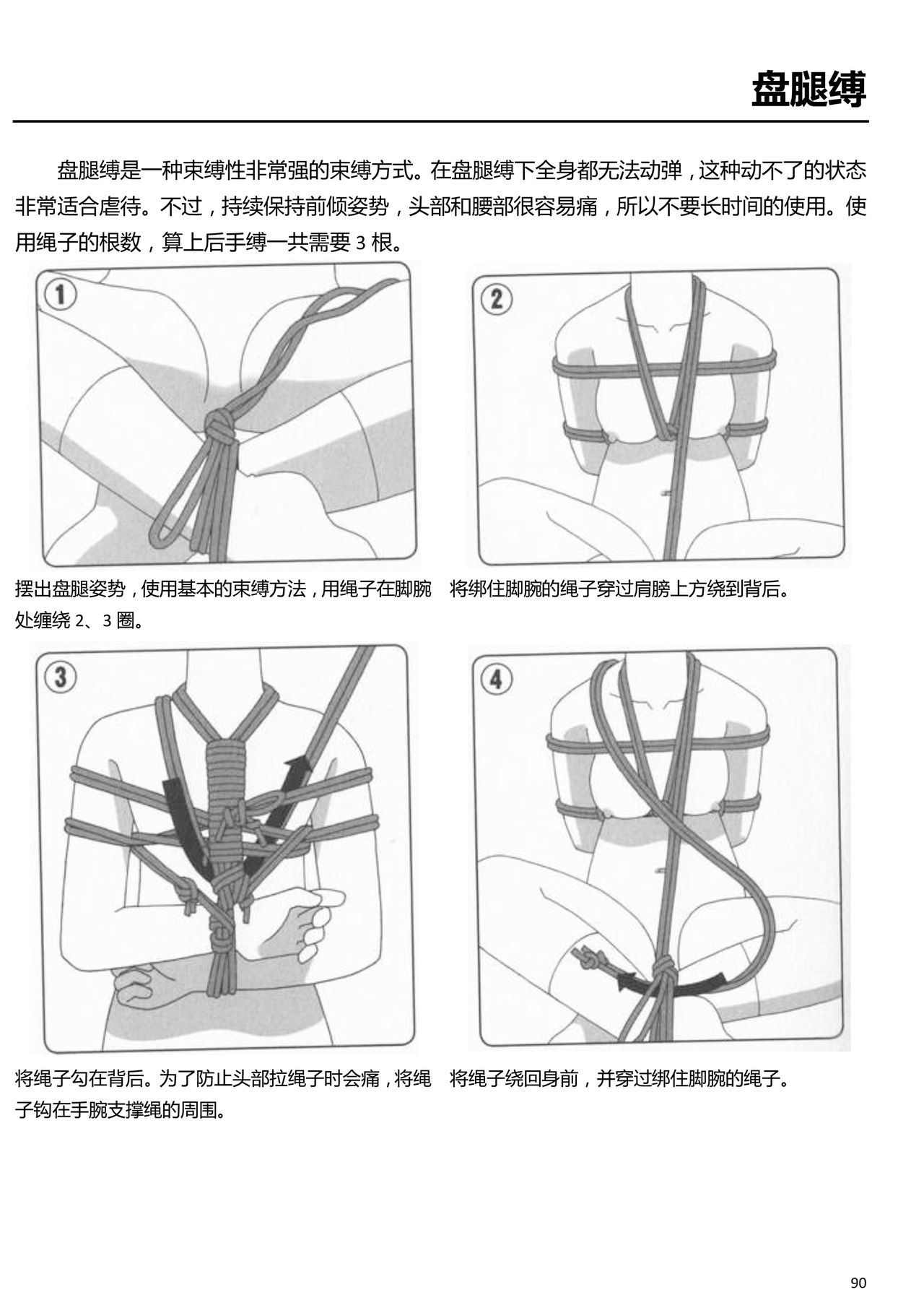 盘腿缚

盘腿缚是一种束缚性非常强的束缚方式。在盘腿缚下全身都无法动弹，这种动不了的状态非常适合虐待。不过，持续保持前倾姿势，头部和腰部很容易痛，所以不要长时间的使用。使用绳子的根数，算上后手缚一共需要 3 根。

①

摆出盘腿姿势，使用基本的束缚方法，用绳子在脚腕处缠绕 2、3 圈。

②

将绑住脚腕的绳子穿过肩膀上方绕到背后。

③

将绳子勾在背后。为了防止头部拉绳子时会痛，将绳子钩在手腕支撑绳的周围。

④

将绳子绕回身前，并穿过绑住脚腕的绳子。

90