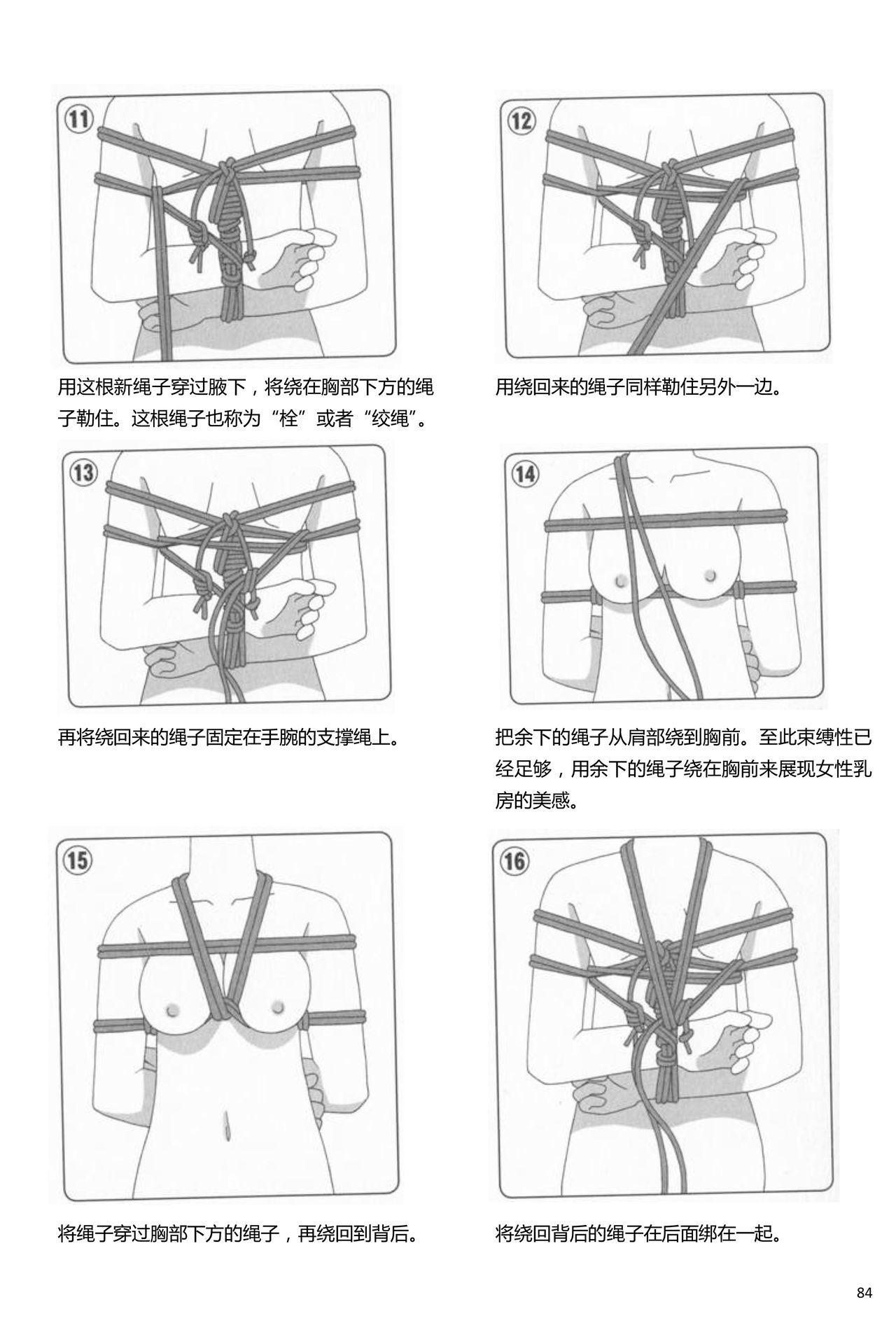 ⑪

用这根新绳子穿过腋下，将绕在胸部下方的绳子勒住。这根绳子也称为“栓”或者“绞绳”。

⑫

用绕回来的绳子同样勒住另外一边。

⑬

再将绕回来的绳子固定在手腕的支撑绳上。

⑭

把余下的绳子从肩部绕到胸前。至此束缚性已经足够，用余下的绳子绕在胸前来展现女性乳房的美感。

⑮

将绳子穿过胸部下方的绳子，再绕回到背后。

⑯

将绕回背后的绳子在后面绑在一起。

84