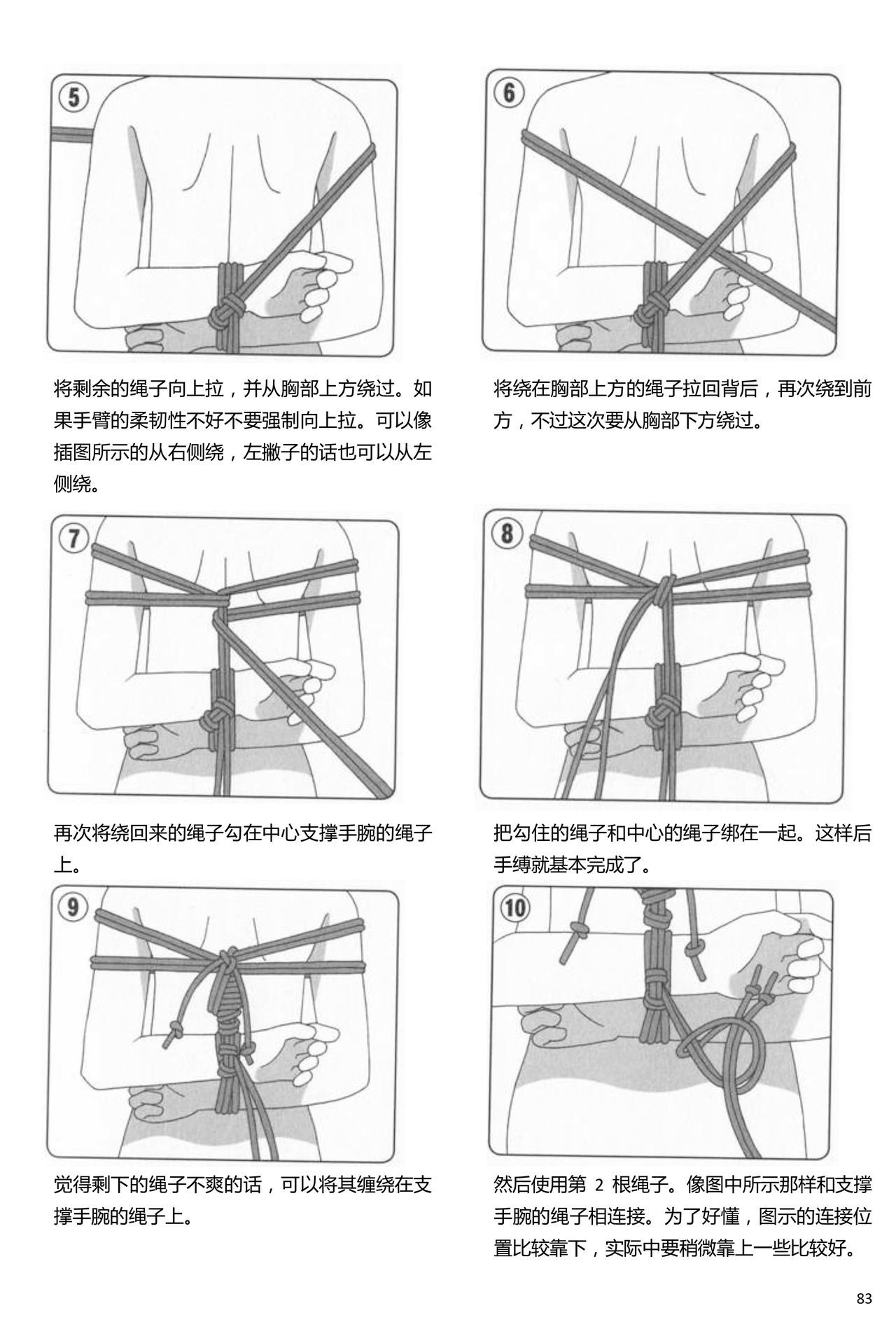 5

将剩余的绳子向上拉，并从胸部上方绕过。如果手臂的柔韧性不好不要强制向上拉。可以像插图所示的从右侧绕，左撇子的话也可以从左侧绕。

6

将绕在胸部上方的绳子拉回背后，再次绕到前方，不过这次要从胸部下方绕过。

7

再次将绕回来的绳子勾在中心支撑手腕的绳子上。

8

把勾住的绳子和中心的绳子绑在一起。这样后手缚就基本完成了。

9

觉得剩下的绳子不爽的话，可以将其缠绕在支撑手腕的绳子上。

10

然后使用第 2 根绳子。像图中所示那样和支撑手腕的绳子相连接。为了好懂，图示的连接位置比较靠下，实际中要稍微靠上一些比较好。

83