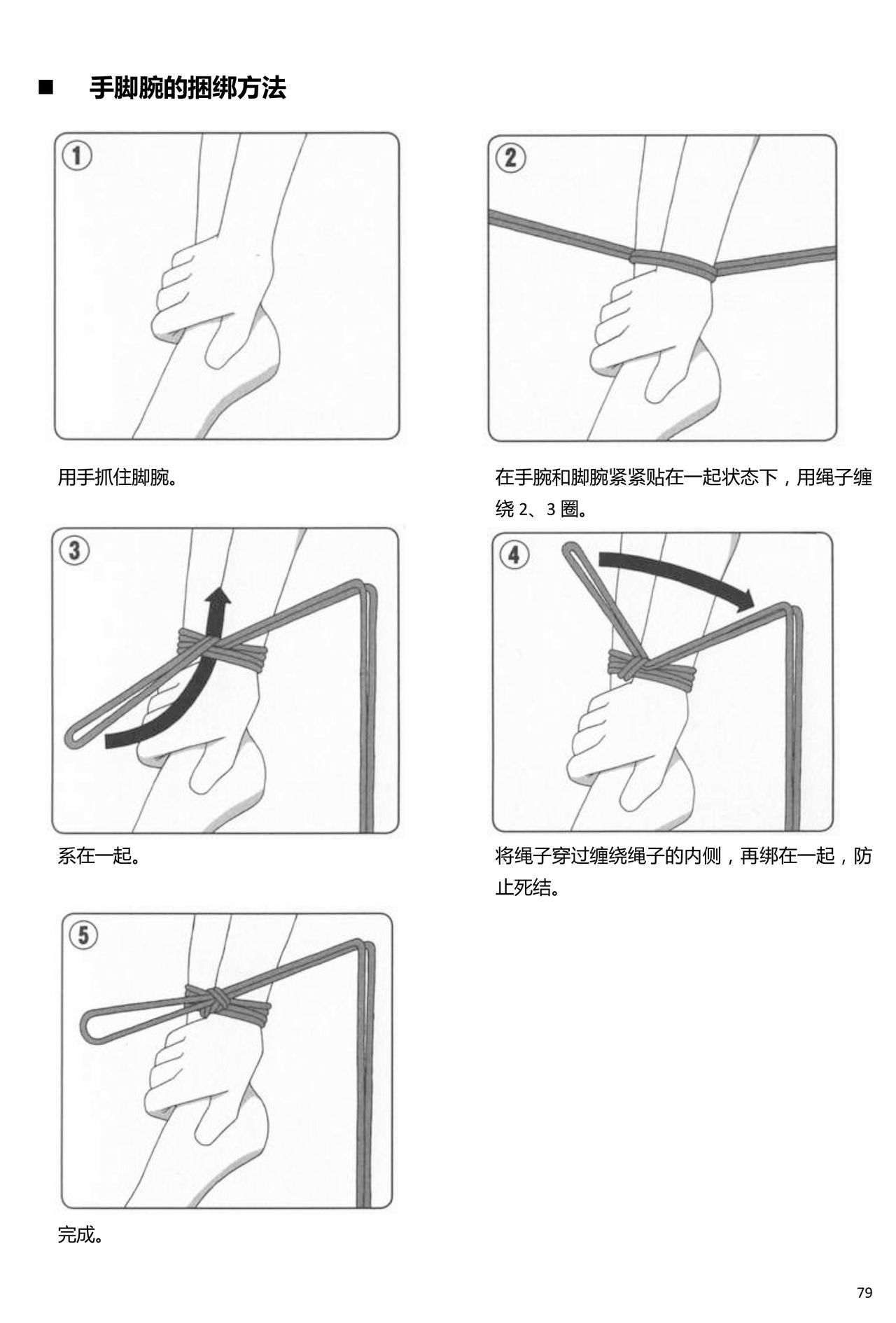 ■ 手脚腕的捆绑方法

①

用手抓住脚腕。

②

在手腕和脚腕紧紧贴在一起状态下，用绳子缠绕 2、3 圈。

③

系在一起。

④

将绳子穿过缠绕绳子的内侧，再绑在一起，防止死结。

⑤

完成。

79