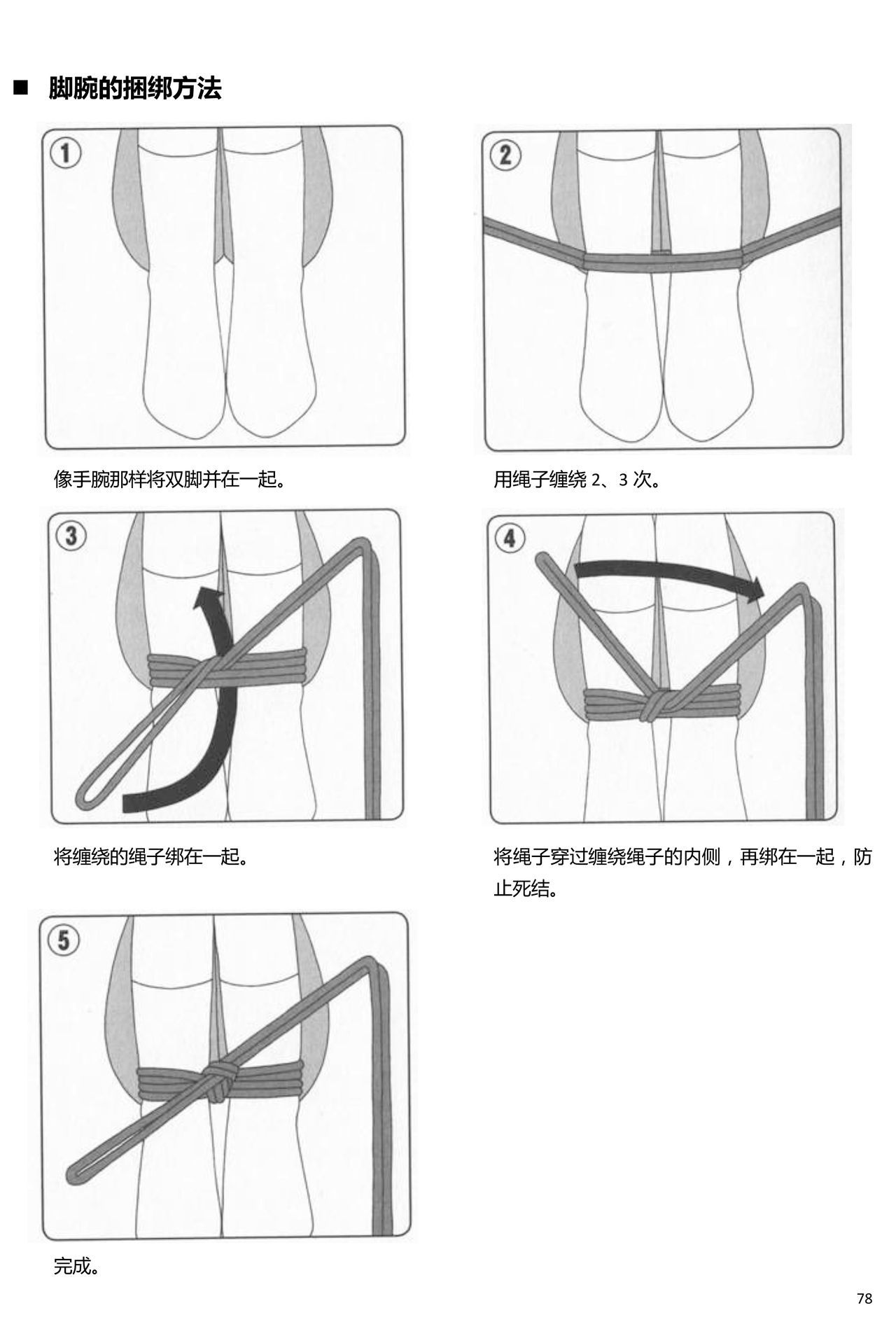 ■ 脚腕的捆绑方法

①

像手腕那样将双脚并在一起。

②

用绳子缠绕 2、3 次。

③

将缠绕的绳子绑在一起。

④

将绳子穿过缠绕绳子的内侧，再绑在一起，防止死结。

⑤

完成。

78