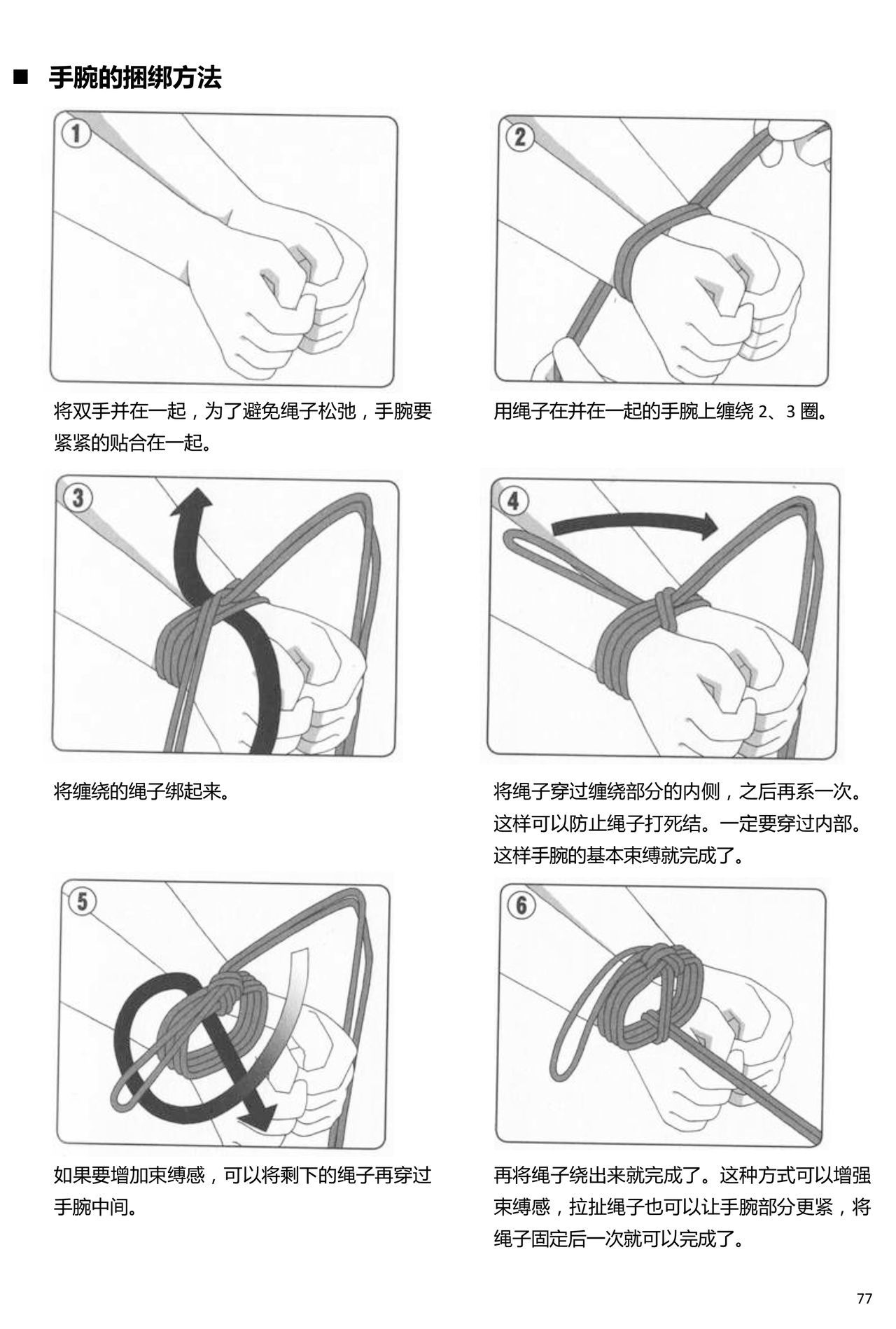 ■ 手腕的捆绑方法

1

将双手并在一起，为了避免绳子松弛，手腕要紧紧的贴合在一起。

2

用绳子在并在一起的手腕上缠绕 2、3 圈。

3

将缠绕的绳子绑起来。

4

将绳子穿过缠绕部分的内侧，之后再系一次。这样可以防止绳子打死结。一定要穿过内部。这样手腕的基本束缚就完成了。

5

如果要增加束缚感，可以将剩下的绳子再穿过手腕中间。

6

再将绳子绕出来就完成了。这种方式可以增强束缚感，拉扯绳子也可以让手腕部分更紧，将绳子固定后一次就可以完成了。

77