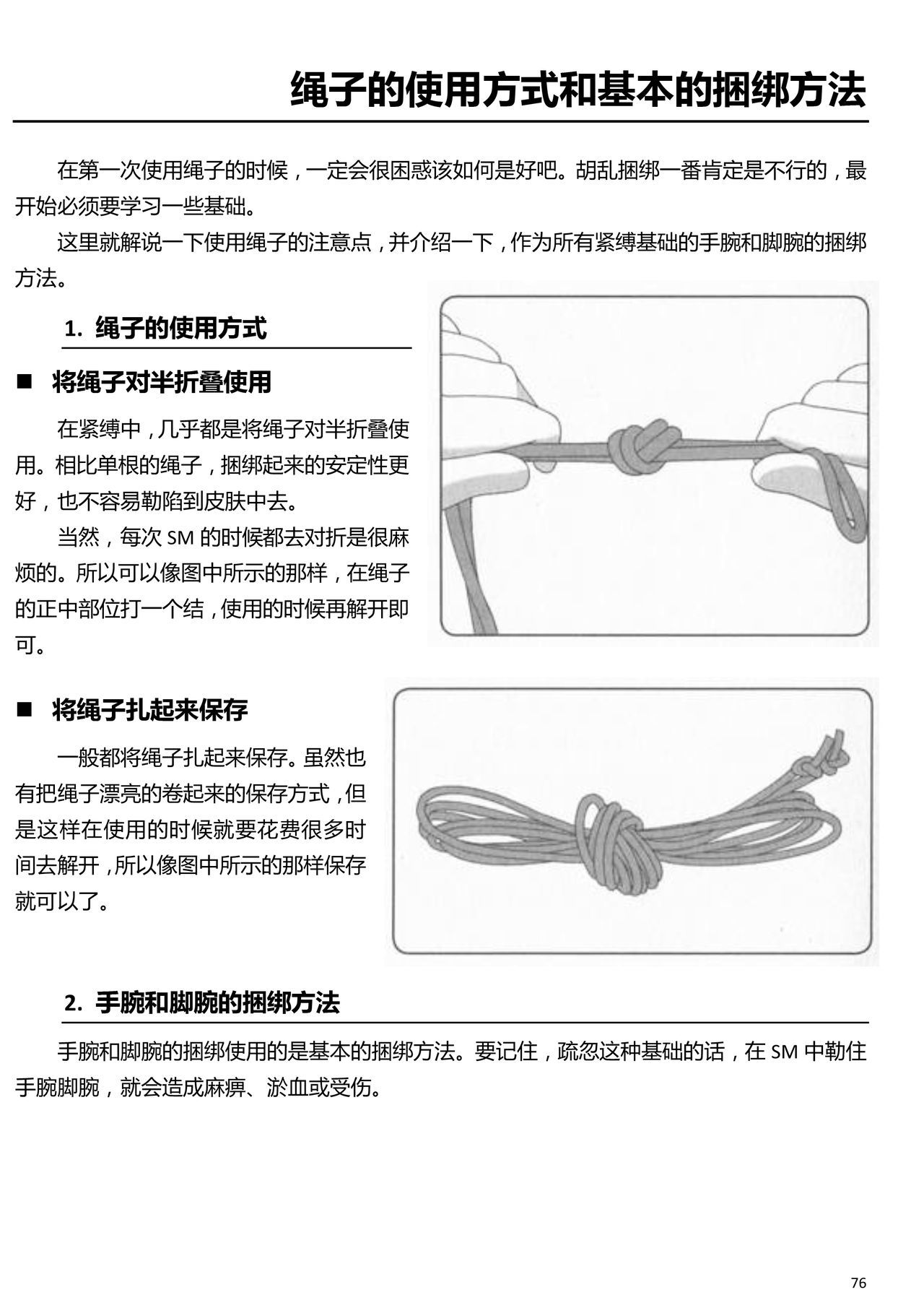 绳子的使用方式和基本的捆绑方法

在第一次使用绳子的时候，一定会很困惑该如何是好吧。胡乱捆绑一番肯定是不行的，最开始必须要学习一些基础。

这里就解说一下使用绳子的注意点，并介绍一下，作为所有紧缚基础的手腕和脚腕的捆绑方法。

1. 绳子的使用方式

■ 将绳子对半折叠使用

在紧缚中，几乎都是将绳子对半折叠使用。相比单根的绳子，捆绑起来的安定性更好，也不容易勒陷到皮肤中去。

当然，每次 SM 的时候都去对折是很麻烦的。所以可以像图中所示的那样，在绳子的正中部位打一个结，使用的时候再解开即可。

■ 将绳子扎起来保存

一般都将绳子扎起来保存。虽然也有把绳子漂亮的卷起来的保存方式，但是这样在使用的时候就要花费很多时间去解开，所以像图中所示的那样保存就可以了。

2. 手腕和脚腕的捆绑方法

手腕和脚腕的捆绑使用的是基本的捆绑方法。要记住，疏忽这种基础的话，在 SM 中勒住手腕脚腕，就会造成麻痹、淤血或受伤。

76