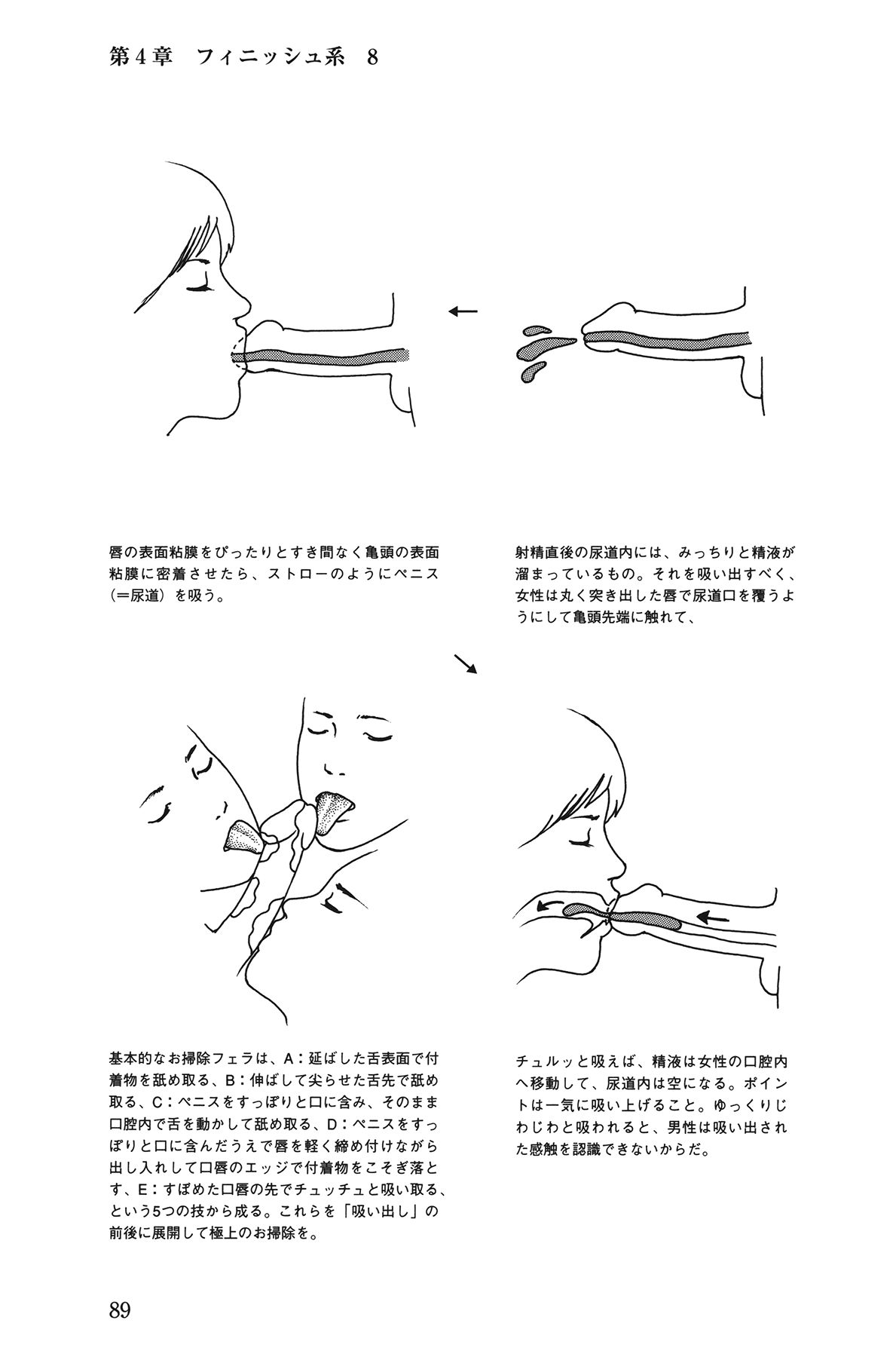 第4章　フィニッシュ系　8

唇の表面粘膜をぴったりとすき間なく亀頭の表面粘膜に密着させたら、ストローのようにペニス（＝尿道）を吸う。

射精直後の尿道内には、みっちりと精液が溜まっているもの。それを吸い出すべく、女性は丸く突き出した唇で尿道口を覆うようにして亀頭先端に触れて、

基本的なお掃除フェラは、A：延ばした舌表面で付着物を舐め取る、B：伸ばして尖らせた舌先で舐め取る、C：ペニスをすっぽりと口に含み、そのまま口腔内で舌を動かして舐め取る、D：ペニスをすっぽりと口に含んだうえで唇を軽く締め付けながら出し入れして口唇のエッジで付着物をこそぎ落とす、E：すぼめた口唇の先でチュッチュと吸い取る、という5つの技から成る。これらを「吸い出し」の前後に展開して極上のお掃除を。

チュルッと吸えば、精液は女性の口腔内へ移動して、尿道内は空になる。ポイントは一気に吸い上げること。ゆっくりじわじわと吸われると、男性は吸い出された感触を認識できないからだ。

89