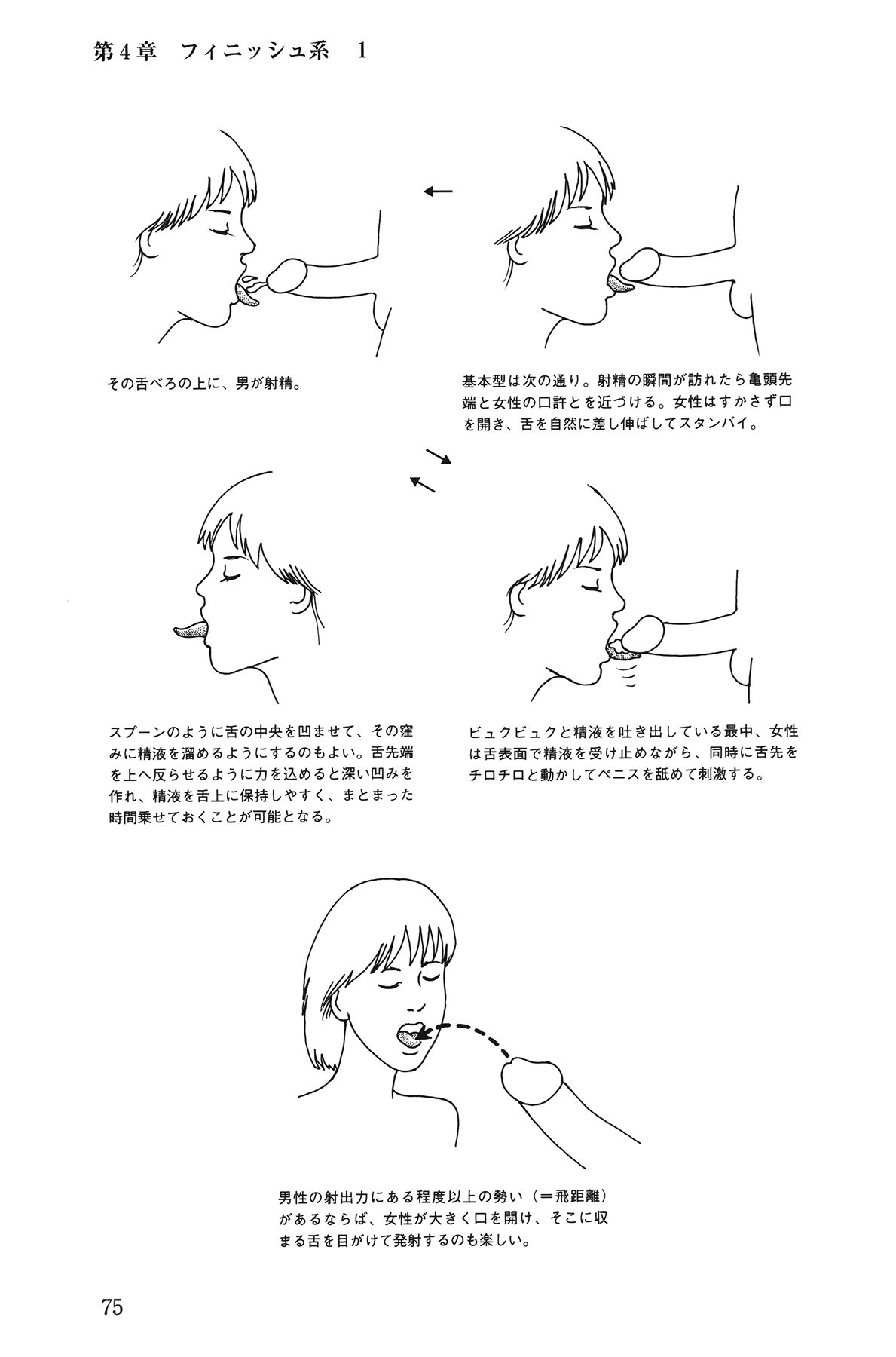 第4章　フィニッシュ系　1

その舌べろの上に、男が射精。

基本型は次の通り。射精の瞬間が訪れたら亀頭先端と女性の口許とを近づける。女性はすかさず口を開き、舌を自然に差し伸ばしてスタンバイ。

スプーンのように舌の中央を凹ませて、その窪みに精液を溜めるようにするのもよい。舌先端を上へ反らせるように力を込めると深い凹みを作れ、精液を舌上に保持しやすく、まとまった時間乗せておくことが可能となる。

ビュクビュクと精液を吐き出している最中、女性は舌表面で精液を受け止めながら、同時に舌先をチロチロと動かしてペニスを舐めて刺激する。

男性の射出力にある程度以上の勢い（＝飛距離）があるならば、女性が大きく口を開け、そこに収まる舌を目がけて発射するのも楽しい。

75