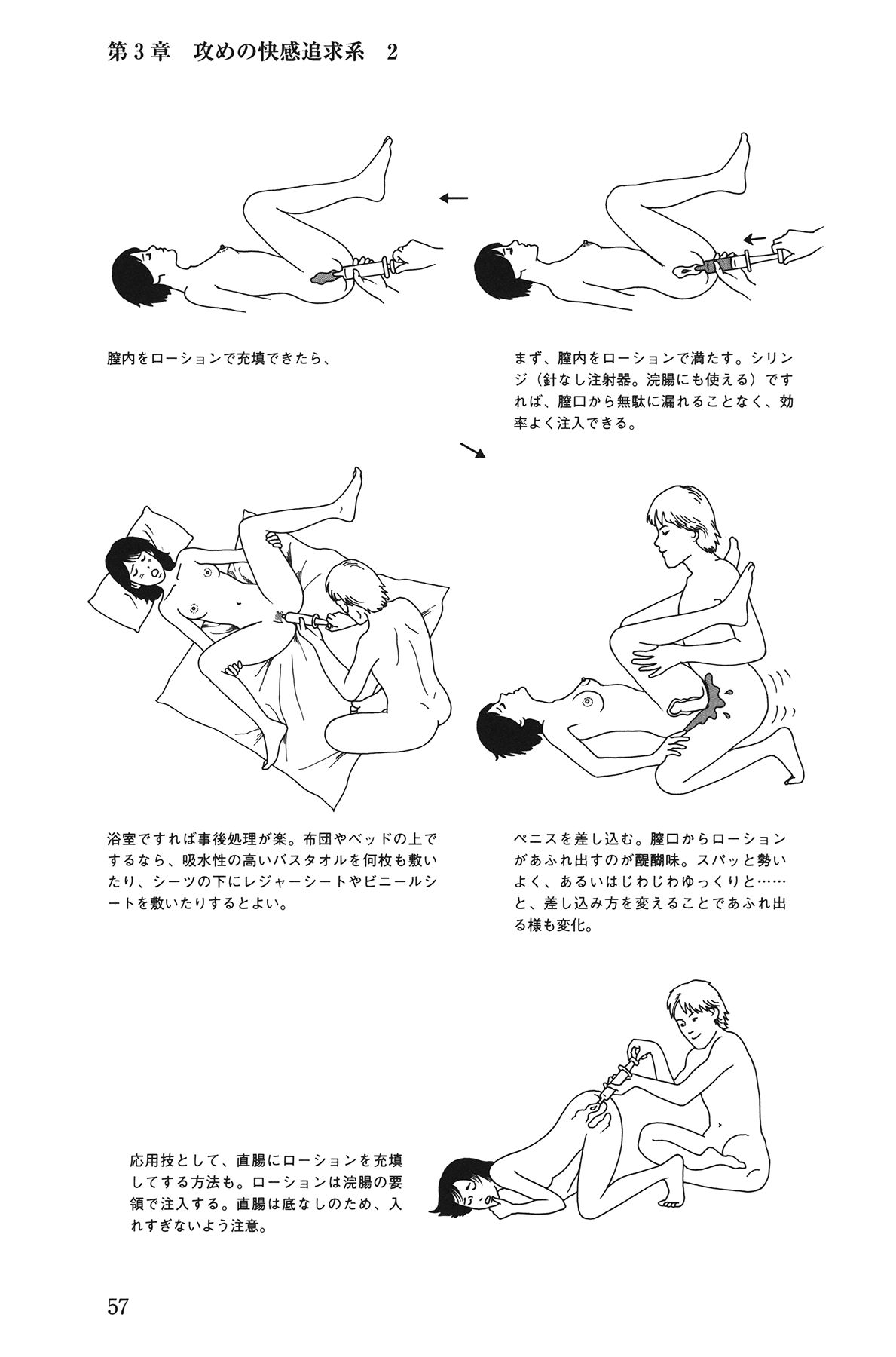 第3章　攻めの快感追求系　2

まず、膣内をローションで満たす。シリンジ（針なし注射器。浣腸にも使える）ですれば、膣口から無駄に漏れることなく、効率よく注入できる。

膣内をローションで充填できたら、

ペニスを差し込む。膣口からローションがあふれ出すのが醍醐味。スパッと勢いよく、あるいはじわじわゆっくりと……と、差し込み方を変えることであふれ出る様も変化。

浴室ですれば事後処理が楽。布団やベッドの上でするなら、吸水性の高いバスタオルを何枚も敷いたり、シーツの下にレジャーシートやビニールシートを敷いたりするとよい。

応用技として、直腸にローションを充填してする方法も。ローションは浣腸の要領で注入する。直腸は底なしのため、入れすぎないよう注意。

57