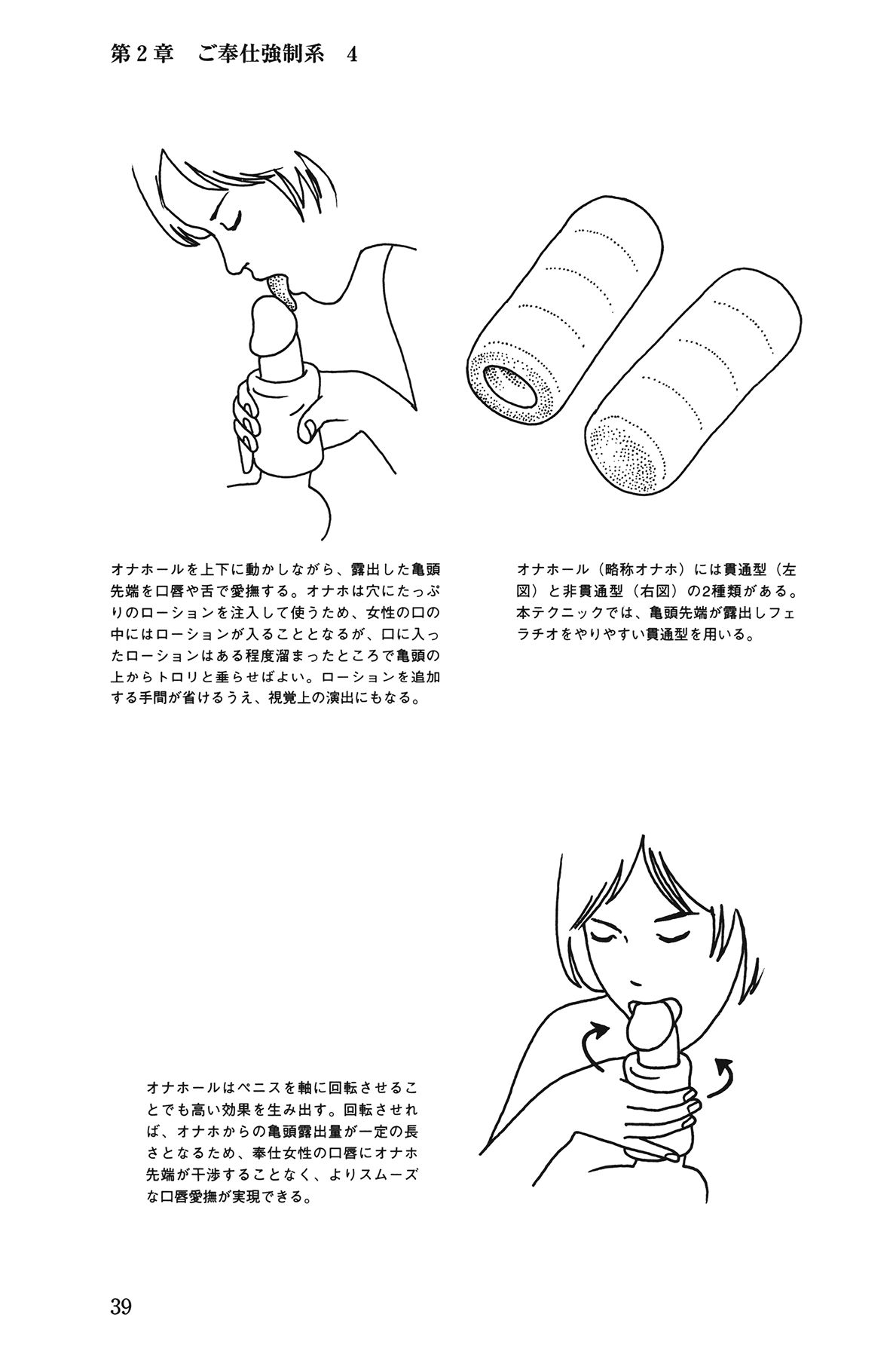 第2章　ご奉仕強制系　4

オナホールを上下に動かしながら、露出した亀頭先端を口唇や舌で愛撫する。オナホは穴にたっぷりのローションを注入して使うため、女性の口の中にはローションが入ることとなるが、口に入ったローションはある程度溜まったところで亀頭の上からトロリと垂らせばよい。ローションを追加する手間が省けるうえ、視覚上の演出にもなる。

オナホール（略称オナホ）には貫通型（左図）と非貫通型（右図）の2種類がある。本テクニックでは、亀頭先端が露出しフェラチオをやりやすい貫通型を用いる。

オナホールはペニスを軸に回転させることでも高い効果を生み出す。回転させれば、オナホからの亀頭露出量が一定の長さとなるため、奉仕女性の口唇にオナホ先端が干渉することなく、よりスムーズな口唇愛撫が実現できる。

39