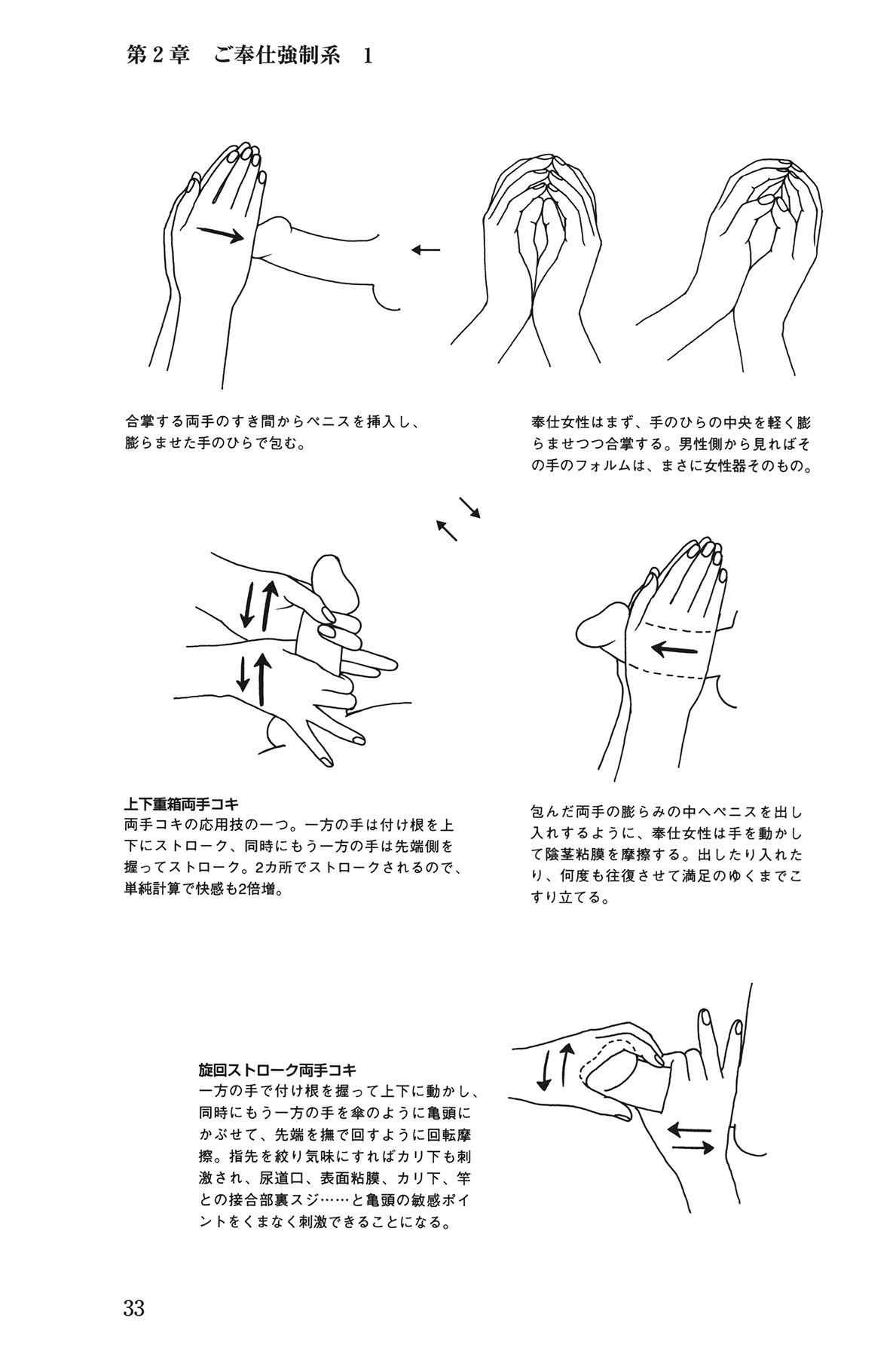 第2章　ご奉仕強制系　1

合掌する両手のすき間からペニスを挿入し、膨らませた手のひらで包む。

奉仕女性はまず、手のひらの中央を軽く膨らませつつ合掌する。男性側から見ればその手のフォルムは、まさに女性器そのもの。

上下重箱両手コキ
両手コキの応用技の一つ。一方の手は付け根を上下にストローク、同時にもう一方の手は先端側を握ってストローク。2カ所でストロークされるので、単純計算で快感も2倍増。

包んだ両手の膨らみの中へペニスを出し入れするように、奉仕女性は手を動かして陰茎粘膜を摩擦する。出したり入れたり、何度も往復させて満足のゆくまでこすり立てる。

旋回ストローク両手コキ
一方の手で付け根を握って上下に動かし、同時にもう一方の手を傘のように亀頭にかぶせて、先端を撫で回すように回転摩擦。指先を絞り気味にすればカリ下も刺激され、尿道口、表面粘膜、カリ下、竿との接合部裏スジ……と亀頭の敏感ポイントをくまなく刺激できることになる。

33