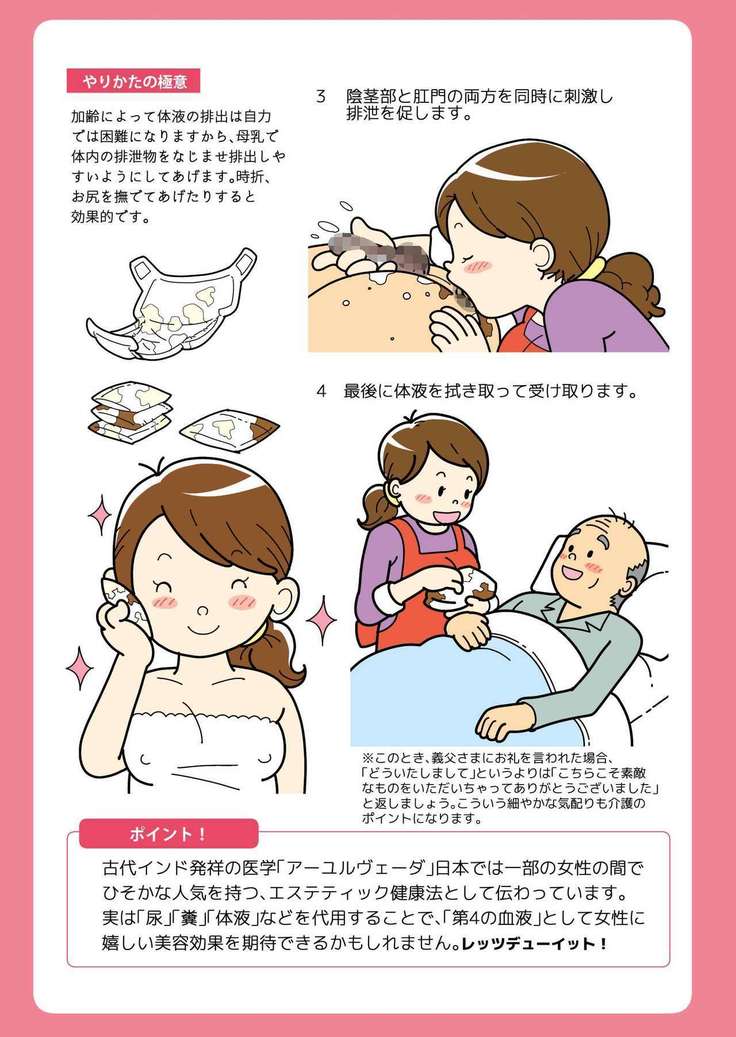 やりかたの極意

加齢によって体液の排出は自力では困難になりますから、母乳で体内の排泄物をなじませ排出しやすいようにしてあげます。時折、お尻を撫でてあげたりすると効果的です。

3　陰茎部と肛門の両方を同時に刺激し排泄を促します。

4　最後に体液を拭き取って受け取ります。

※このとき、義父さまにお礼を言われた場合、「どういたしまして」というよりは「こちらこそ素敵なものをいただいちゃってありがとうございました」と返しましょう。こういう細やかな気配りも介護のポイントになります。

ポイント！

古代インド発祥の医学「アーユルヴェーダ」日本では一部の女性の間でひそかな人気を持つ、エステティック健康法として伝わっています。実は「尿」「糞」「体液」などを代用することで、「第4の血液」として女性に嬉しい美容効果を期待できるかもしれません。レッツデューイット！