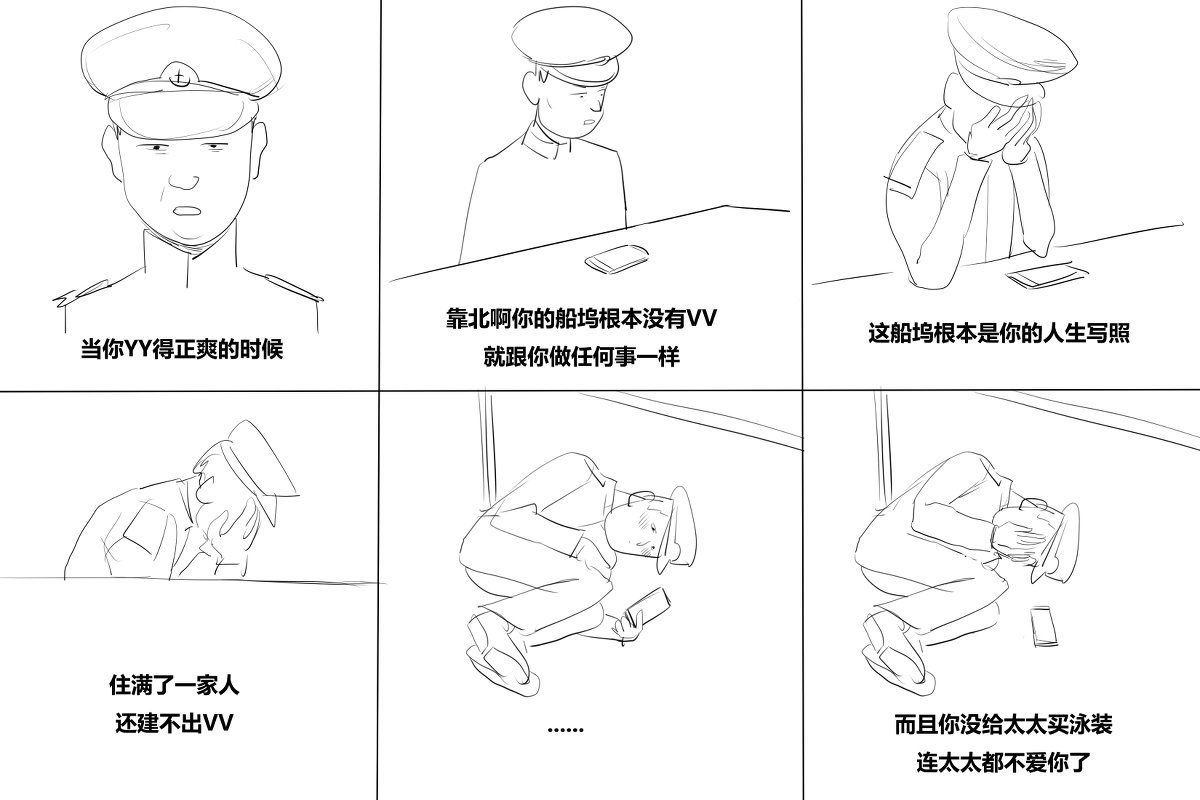 当你YY得正爽的时候

靠北啊你的船坞根本没有VV
就跟你做任何事一样

这船坞根本是你的人生写照

住满了一家人
还建不出VV

......

而且你没给太太买泳装
连太太都不爱你了