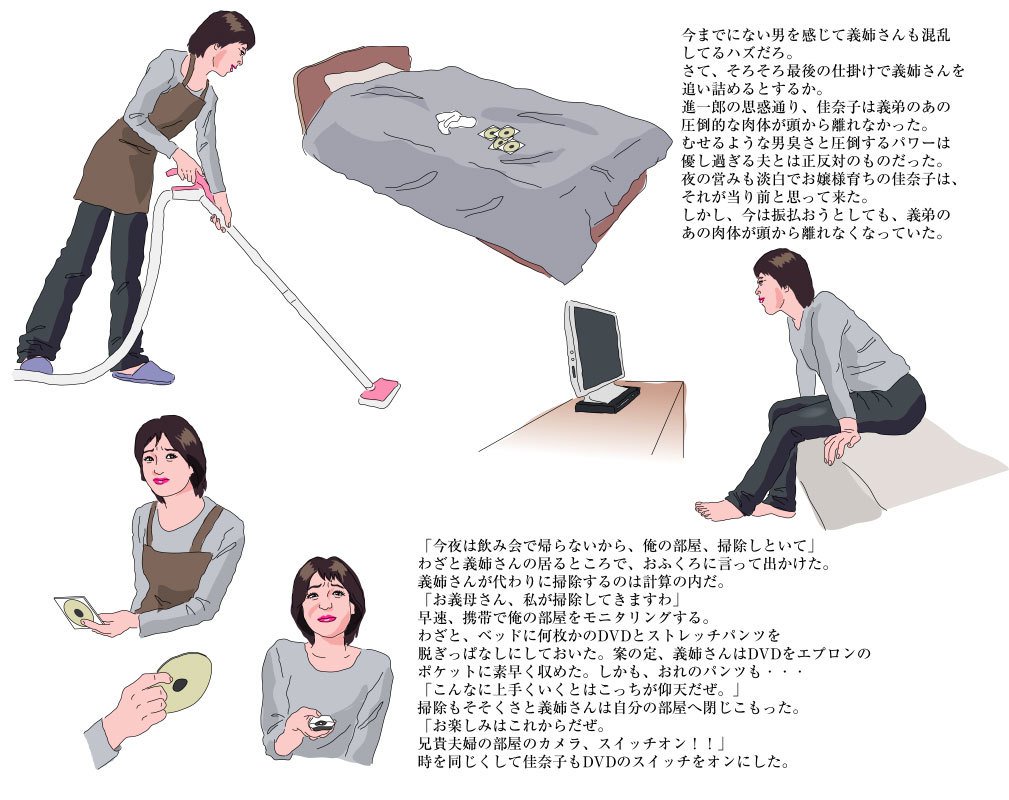 今までにない男を感じて義姉さんも混乱してるハズだろ。
さて、そろそろ最後の仕掛けで義姉さんを追い詰めるとするか。
進一郎の思惑通り、佳奈子は義弟のあの圧倒的な肉体が頭から離れなかった。
むせるような男臭さと圧倒するパワーは優し過ぎる夫とは正反対のものだった。
夜の営みも淡白でお嬢様育ちの佳奈子は、それが当り前と思って来た。
しかし、今は振払おうとしても、義弟のあの肉体が頭から離れなくなっていた。

「今夜は飲み会で帰らないから、俺の部屋、掃除しといて」
わざと義姉さんの居るところで、おふくろに言って出かけた。
義姉さんが代わりに掃除するのは計算の内だ。
「お義母さん、私が掃除してきますわ」
早速、携帯で俺の部屋をモニタリングする。
わざと、ベッドに何枚かのDVDとストレッチパンツを脱ぎっぱなしにしておいた。案の定、義姉さんはDVDをエプロンのポケットに素早く収めた。しかも、おれのパンツも・・・
「こんなに上手くいくとはこっちが仰天だぜ。」
掃除もそそくさと義姉さんは自分の部屋へ閉じこもった。
「お楽しみはこれからだぜ。
兄貴夫婦の部屋のカメラ、スイッチオン！！」
時を同じくして佳奈子もDVDのスイッチをオンにした。