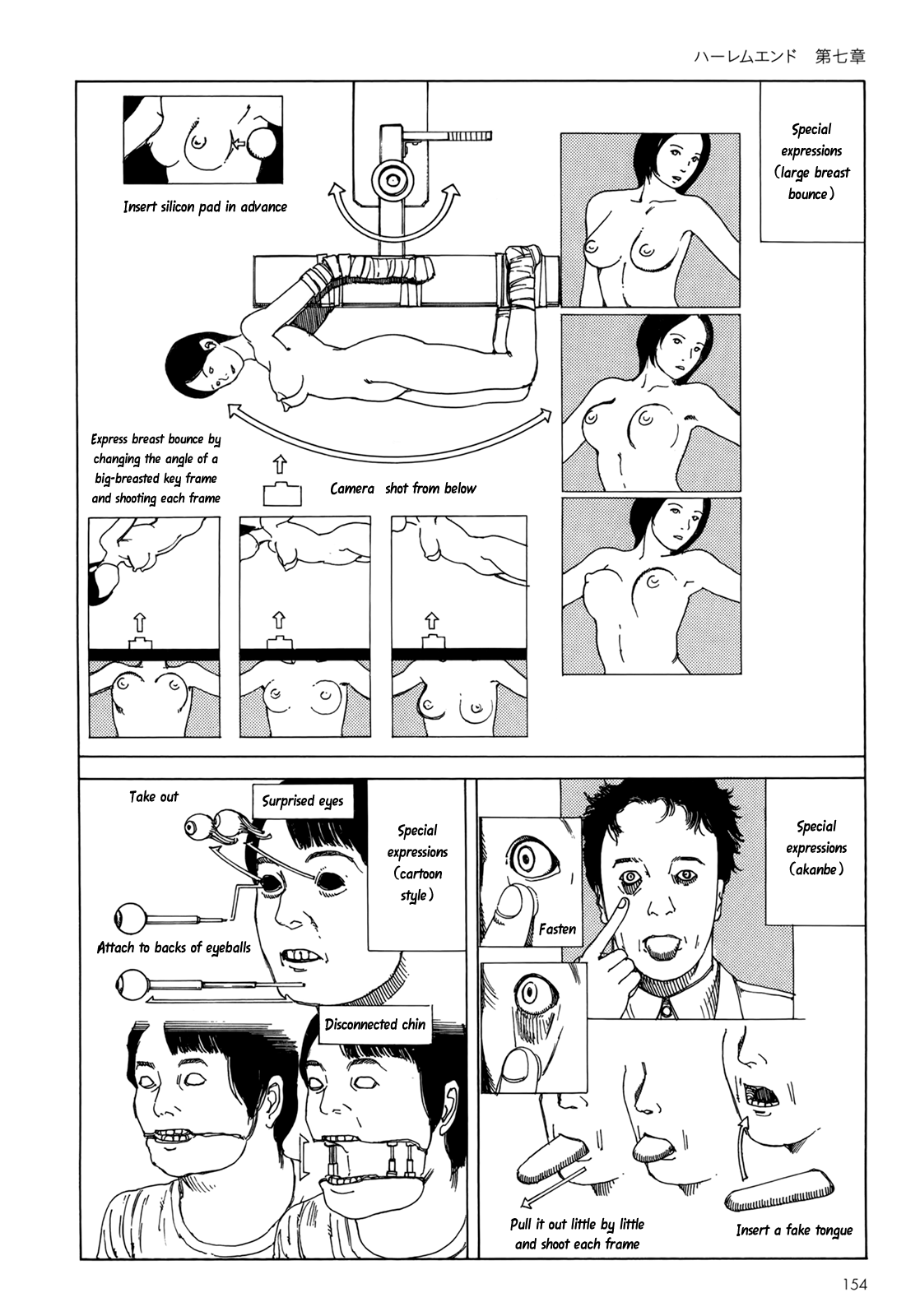 ハーレムエンド　第七章

Insert silicon pad in advance

Special expressions (large breast bounce)

Express breast bounce by changing the angle of a big-breasted key frame and shooting each frame

Camera shot from below

Take out

Surprised eyes

Special expressions (cartoon style)

Attach to backs of eyeballs

Disconnected chin

Special expressions (akanbe)

Fasten

Pull it out little by little and shoot each frame

Insert a fake tongue

154