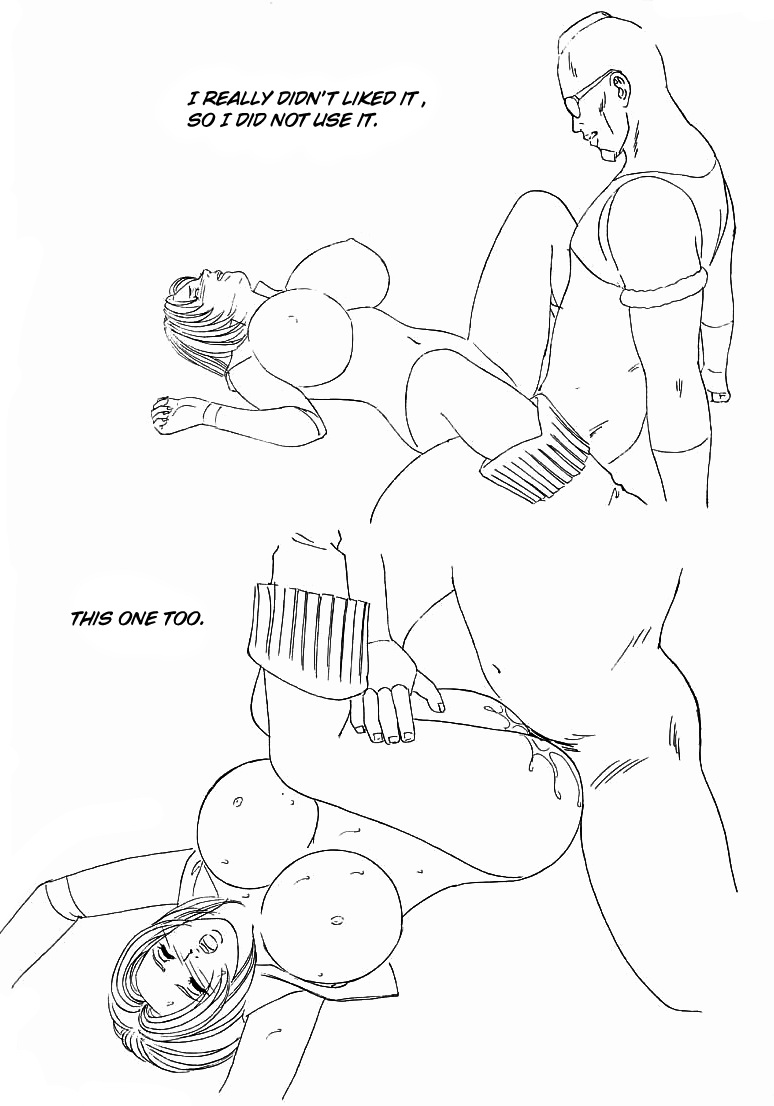 I REALLY DIDN'T LIKED IT , SO I DID NOT USE IT.

THIS ONE TOO.