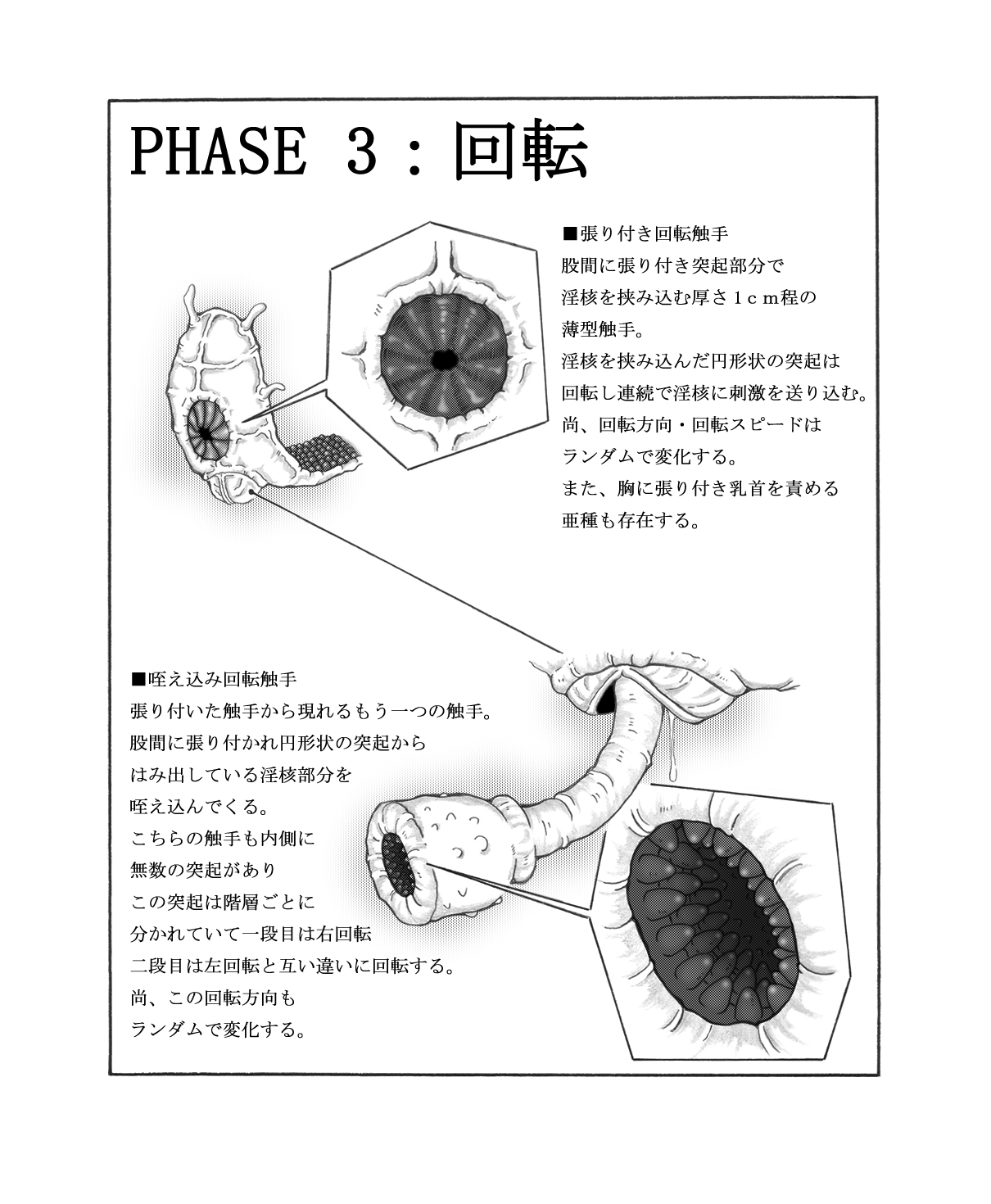 PHASE 3：回転

■張り付き回転触手
股間に張り付き突起部分で
淫核を挟み込む厚さ１ｃｍ程の
薄型触手。
淫核を挟み込んだ円形状の突起は
回転し連続で淫核に刺激を送り込む。
尚、回転方向・回転スピードは
ランダムで変化する。
また、胸に張り付き乳首を責める
亜種も存在する。

■咥え込み回転触手
張り付いた触手から現れるもう一つの触手。
股間に張り付かれ円形状の突起から
はみ出している淫核部分を
咥え込んでくる。
こちらの触手も内側に
無数の突起があり
この突起は階層ごとに
分かれていて一段目は右回転
二段目は左回転と互い違いに回転する。
尚、この回転方向も
ランダムで変化する。