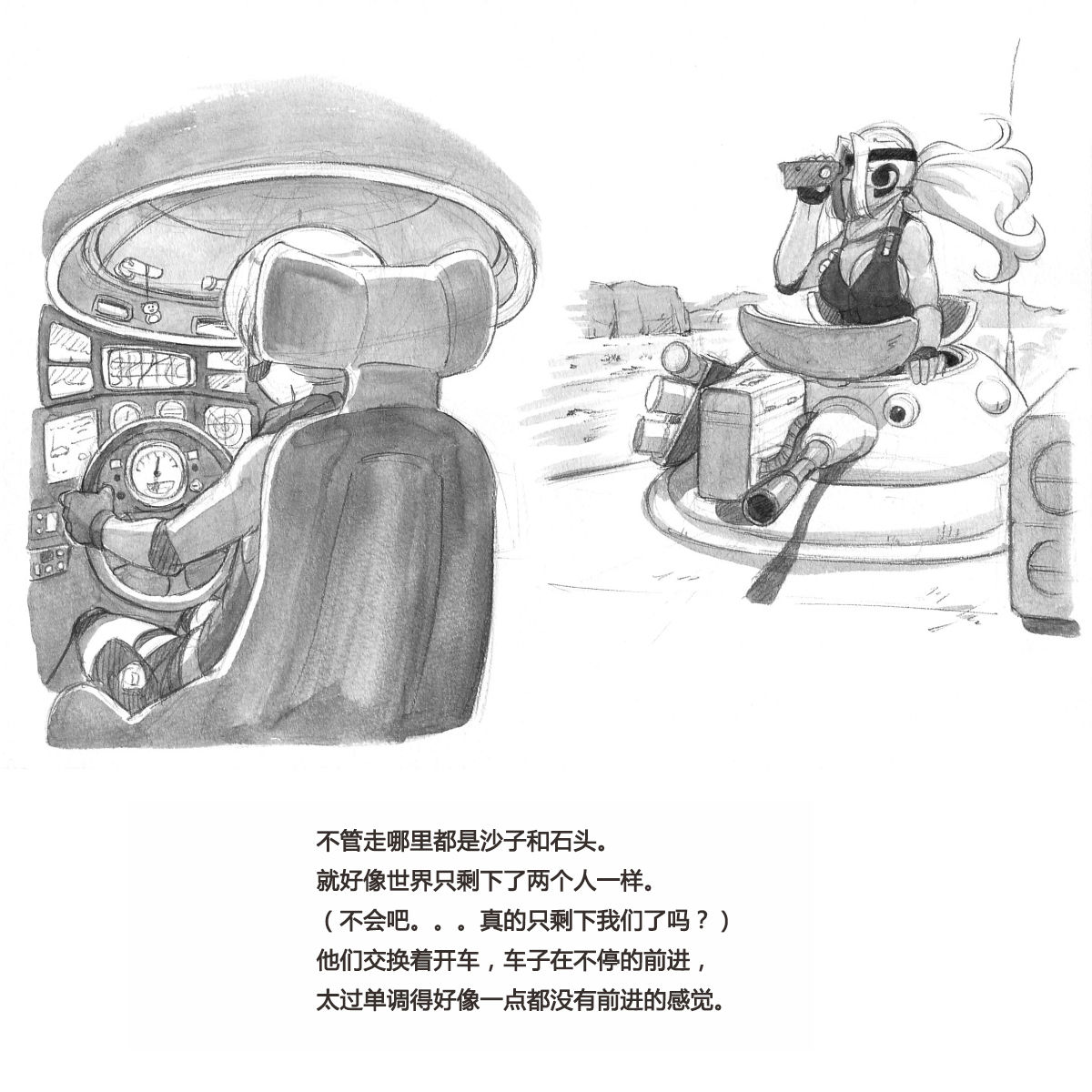 不管走哪里都是沙子和石头。
就好像世界只剩下了两个人一样。
（不会吧。。。真的只剩下我们了吗？）
他们交换着开车，车子在不停的前进，
太过单调得好像一点都没有前进的感觉。